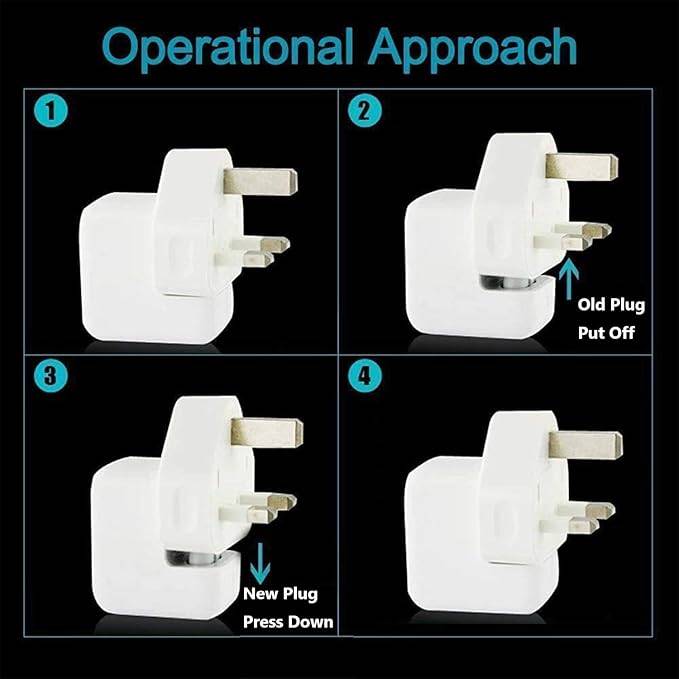 Operational Approach

1

2

Old Plug
Put Off

3

New Plug
Press Down

4